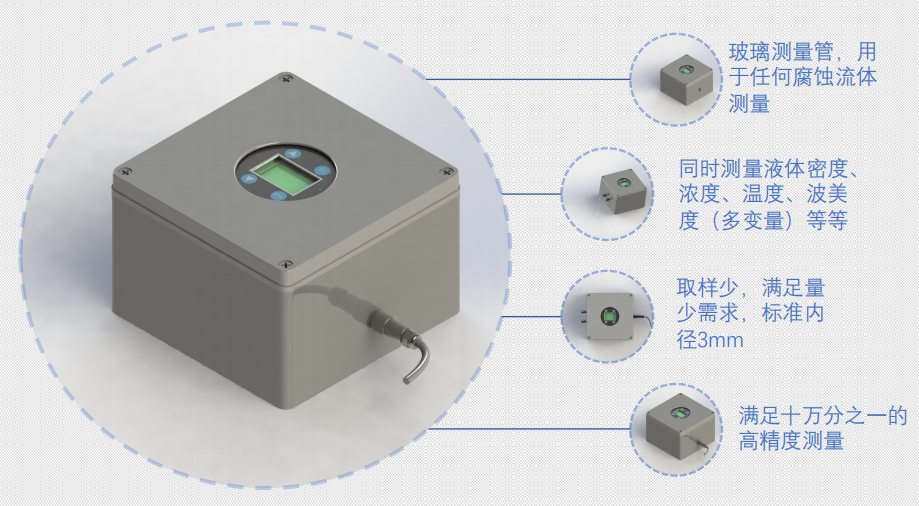 玻璃测量管，用于任何腐蚀流体测量

同时测量液体密度、浓度、温度、波美度（多变量）等等

取样少，满足量少需求，标准内径3mm

满足十万分之一的高精度测量